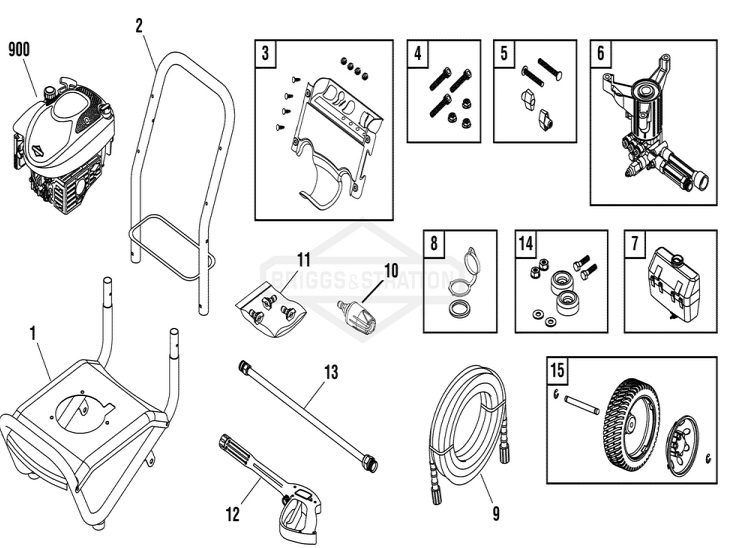 900
2
3
4
5
6
11
10
BRIGGS&STRATTON
8
14
7
1
13
15
12
9